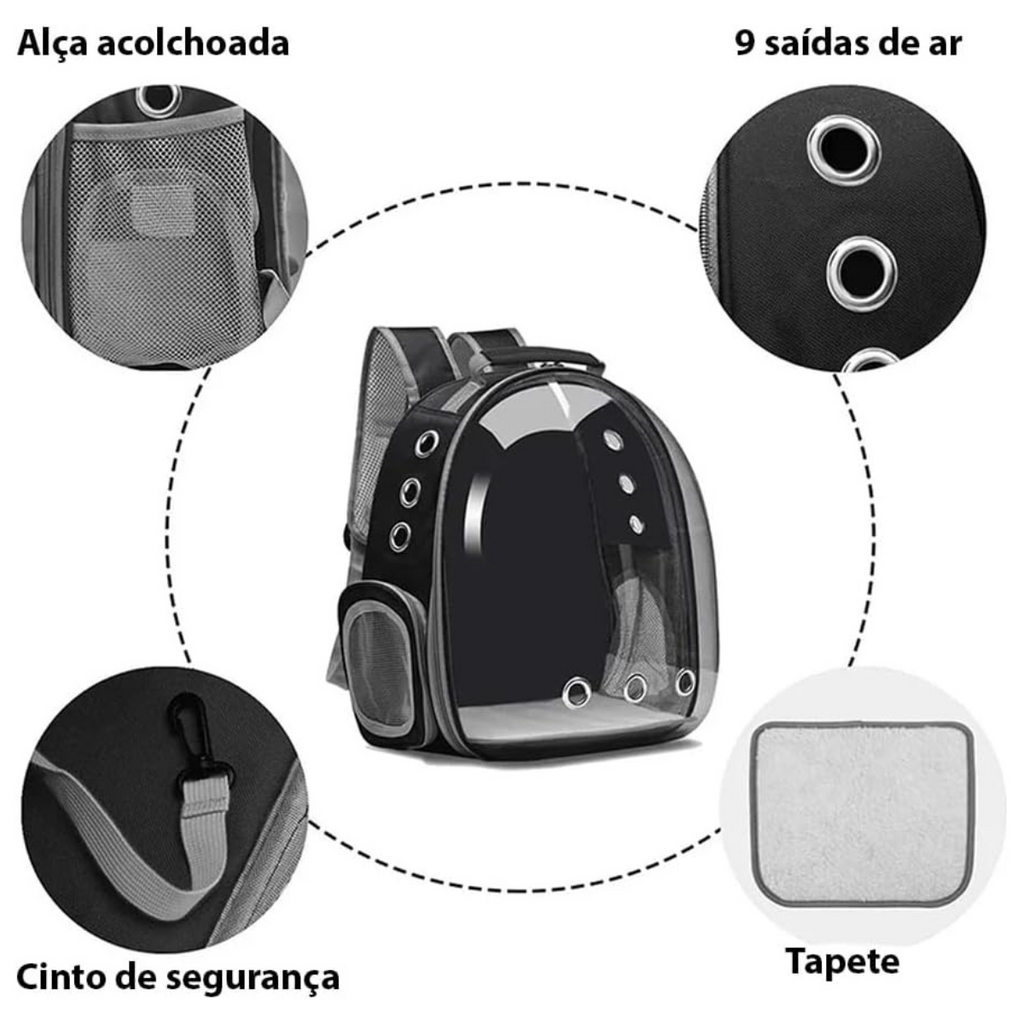 Alça acolchoada

9 saídas de ar

Cinto de segurança

Tapete