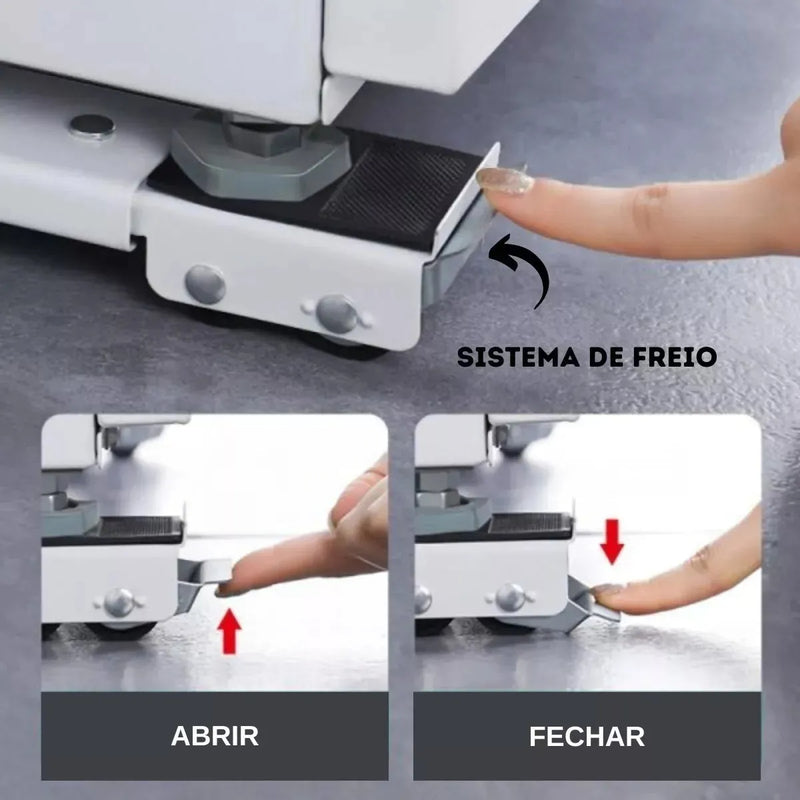 SISTEMA DE FREIO

ABRIR

FECHAR