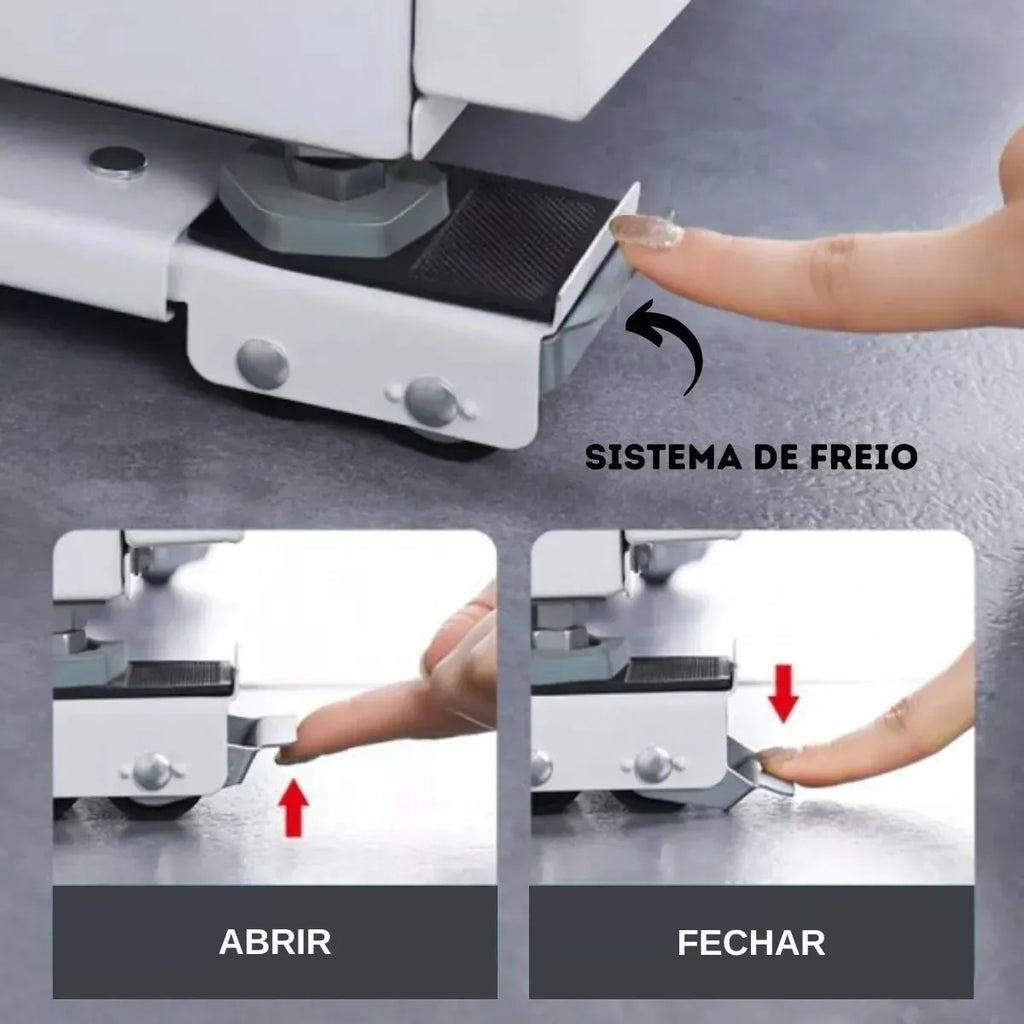 SISTEMA DE FREIO

ABRIR

FECHAR