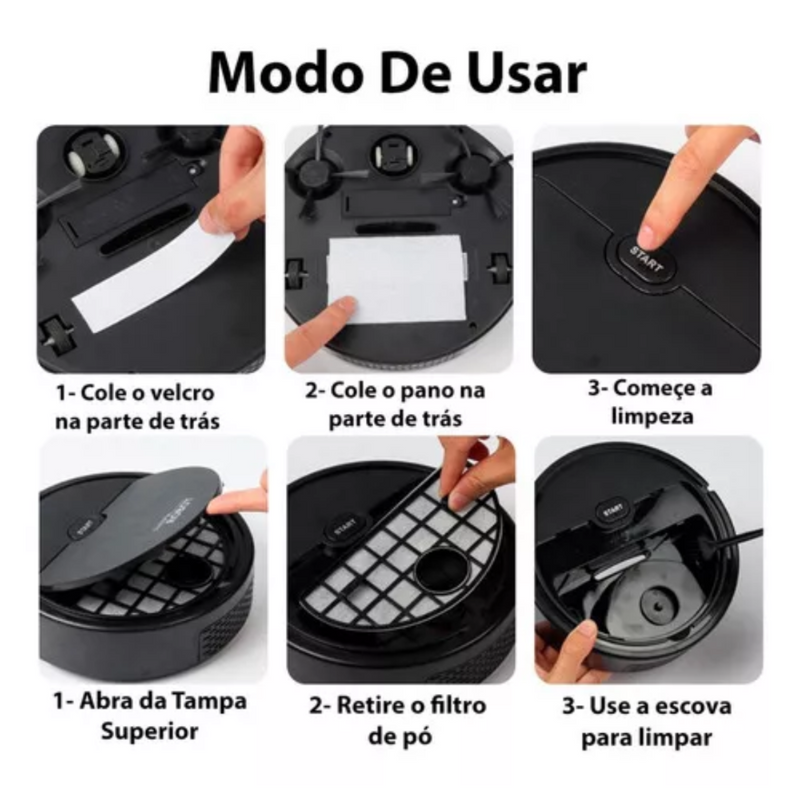 Modo De Usar

START

1- Cole o velcro na parte de trás

2- Cole o pano na parte de trás

3- Começe a limpeza

START

START

START

1- Abra da Tampa Superior

2- Retire o filtro de pó

3- Use a escova para limpar